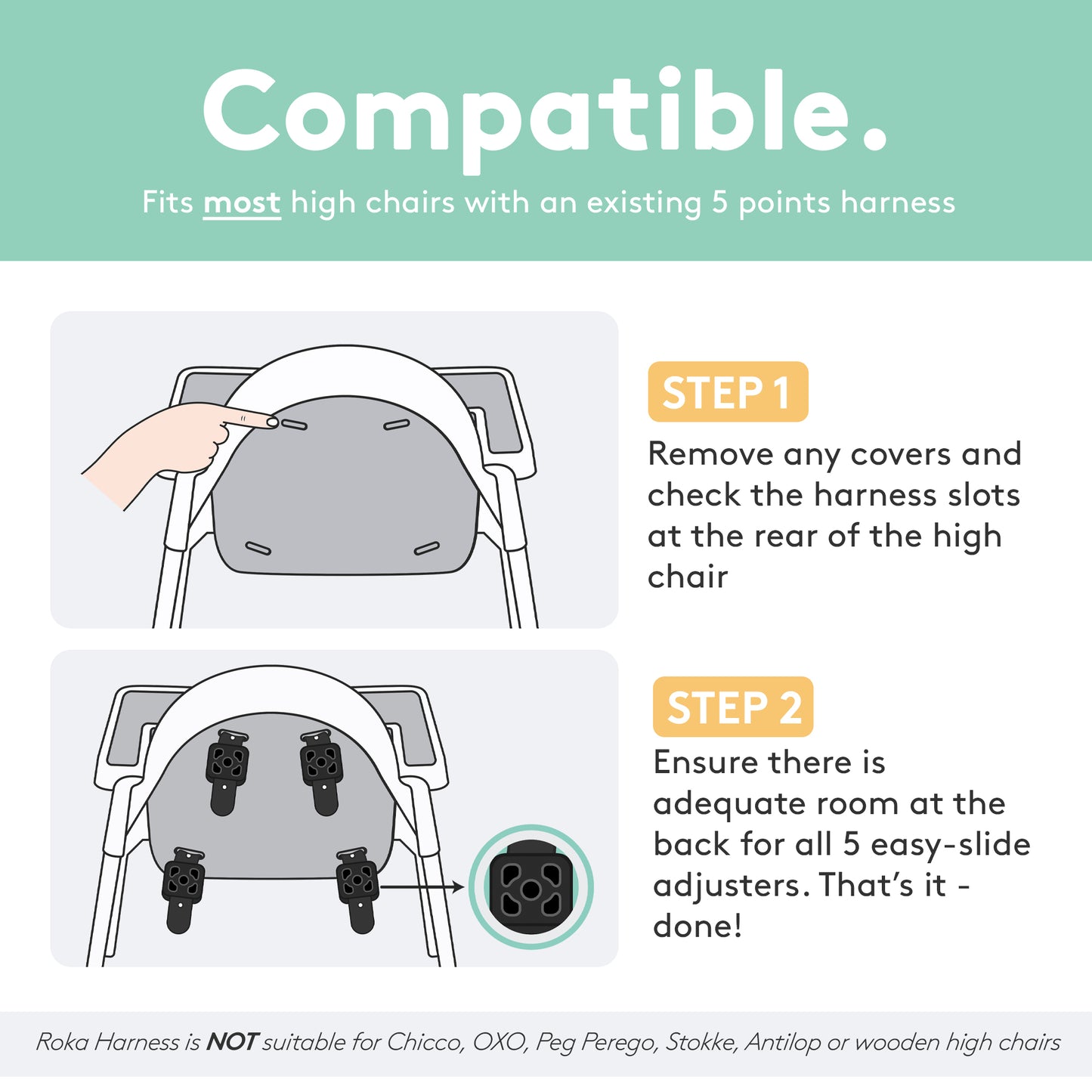 Compatible.

Fits most high chairs with an existing 5 points harness

STEP 1

Remove any covers and check the harness slots at the rear of the high chair

STEP 2

Ensure there is adequate room at the back for all 5 easy-slide adjusters. That's it - done!

Roka Harness is NOT suitable for Chicco, OXO, Peg Perego, Stokke, Antilop or wooden high chairs